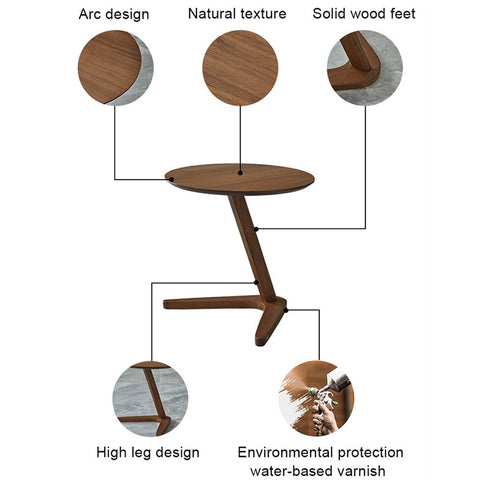 Arc design
Natural texture
Solid wood feet

High leg design
Environmental protection water-based varnish